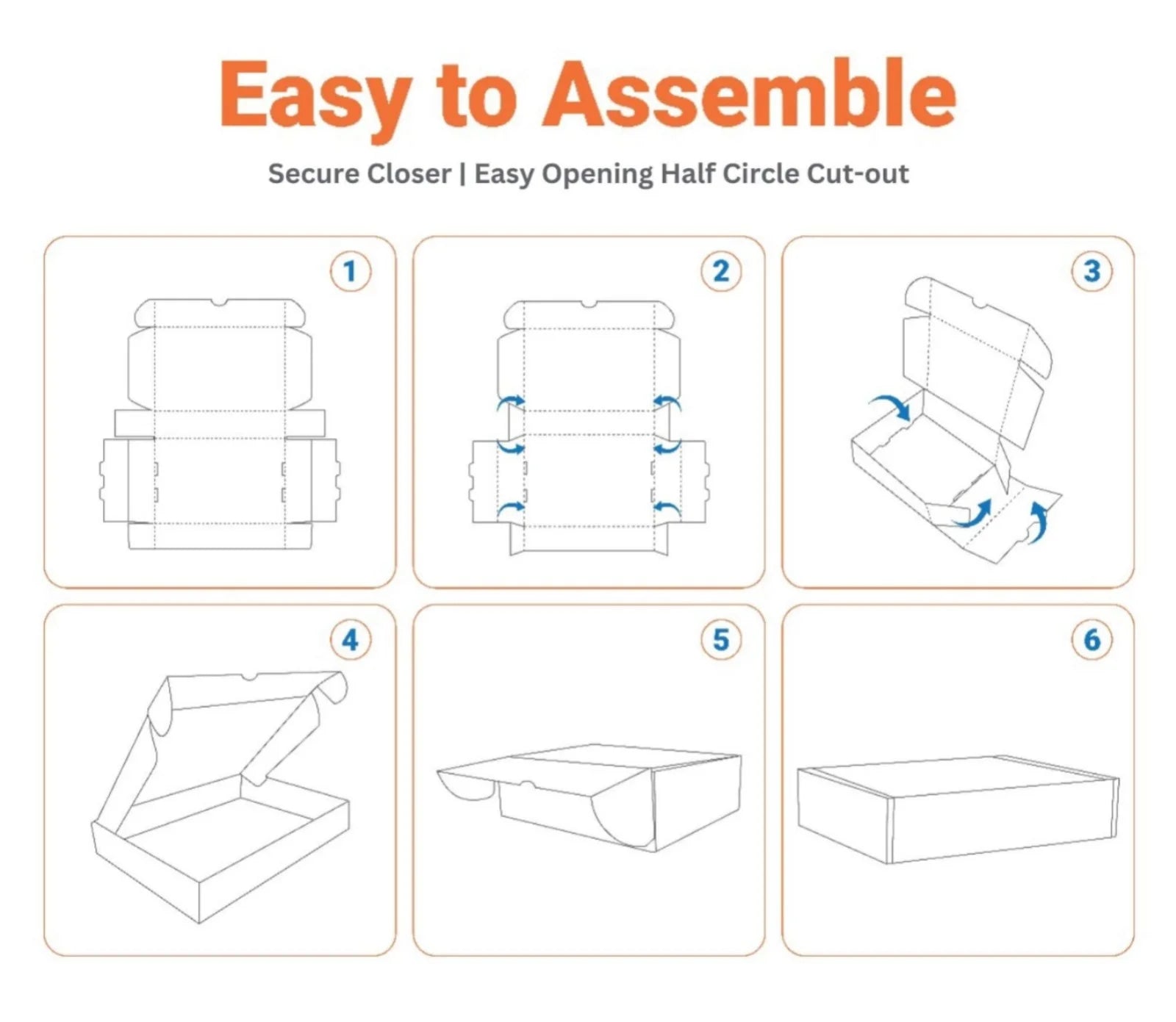 Easy to Assemble

Secure Closer | Easy Opening Half Circle Cut-out

1

2

3

4

5

6