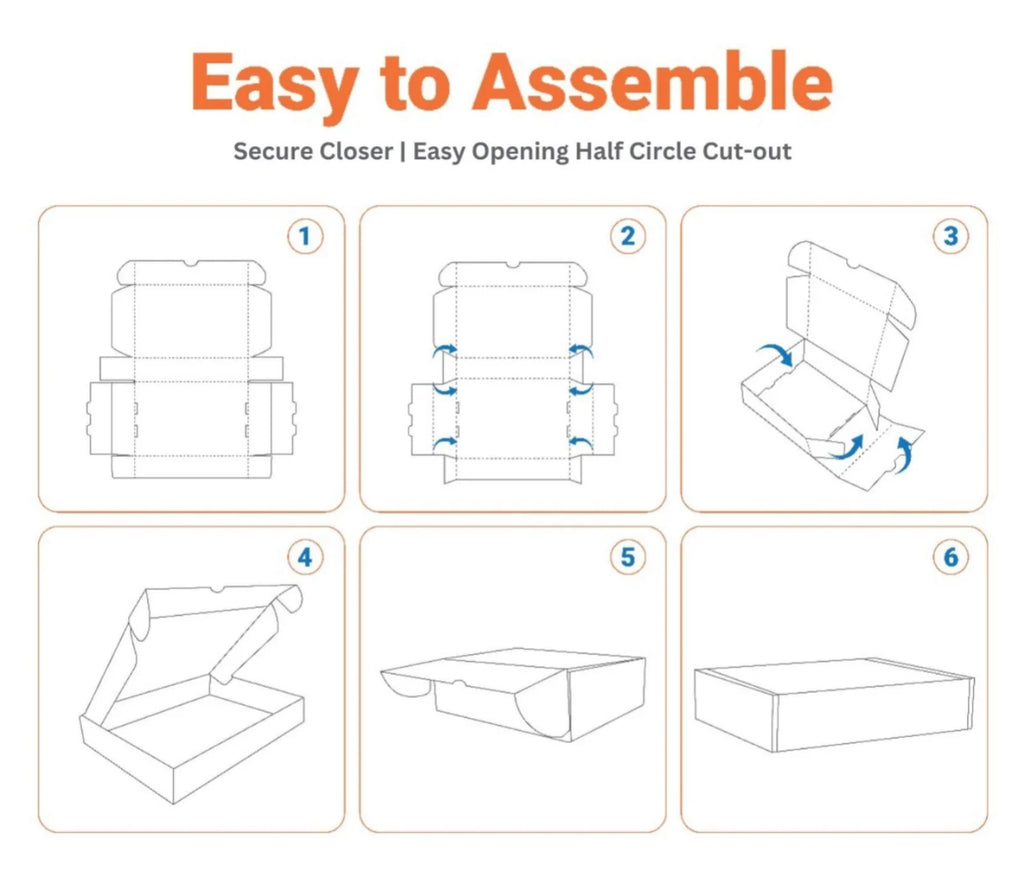 Easy to Assemble

Secure Closer | Easy Opening Half Circle Cut-out

1

2

3

4

5

6